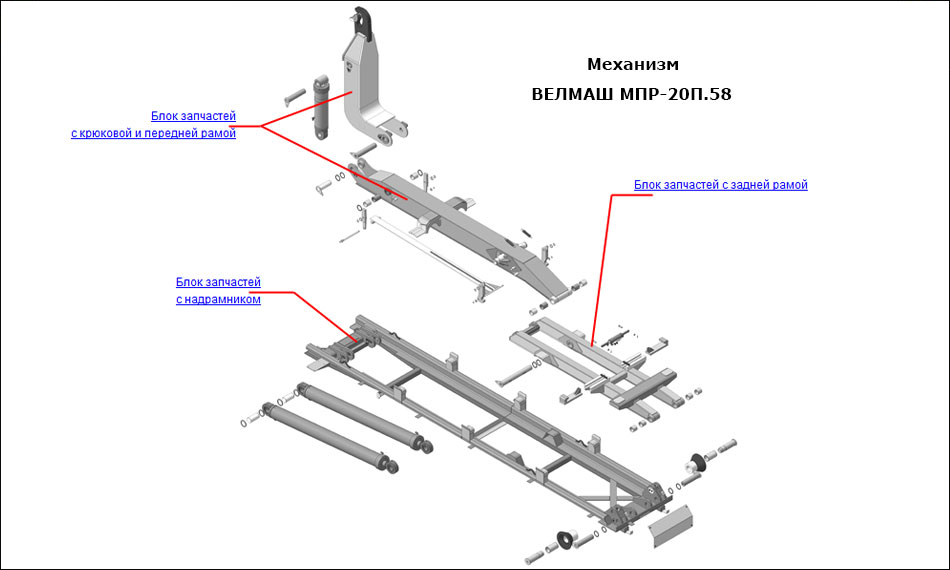 Механизм

ВЕЛМАШ МПР-20П.58

Блок запчастей
с крюковой и передней рамой

Блок запчастей с задней рамой

Блок запчастей
с надрамником